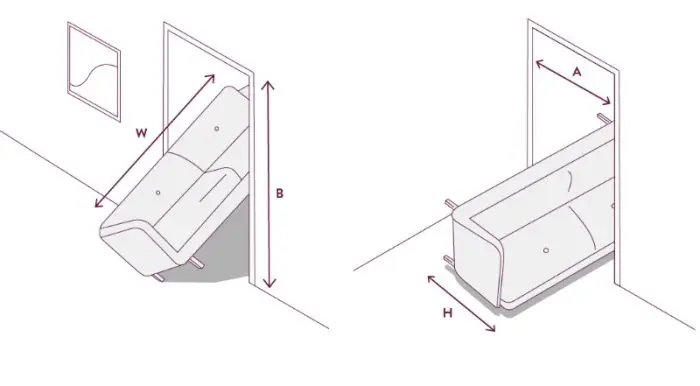 W
B
A
H